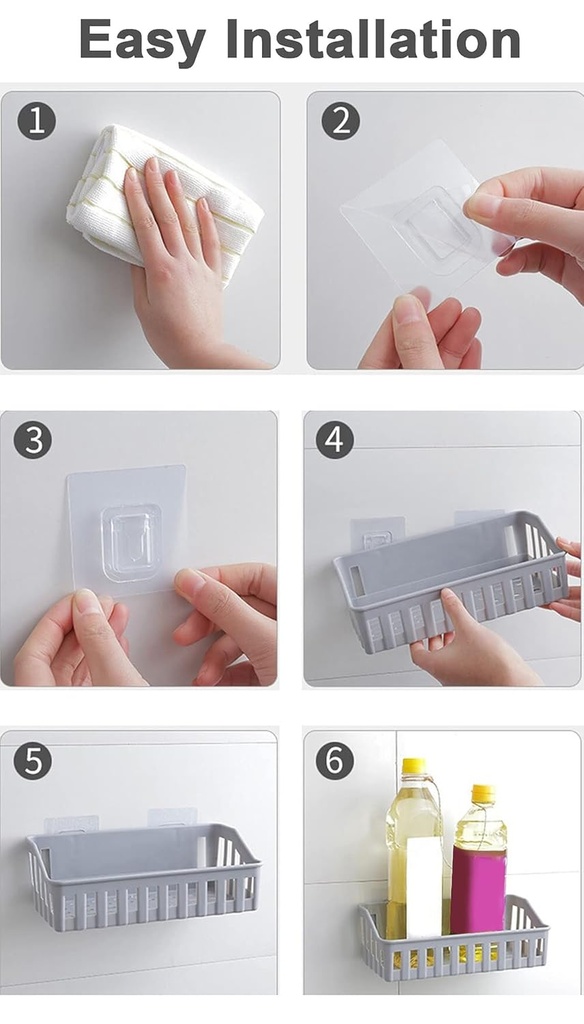 Easy Installation

1

2

3

4

5

6