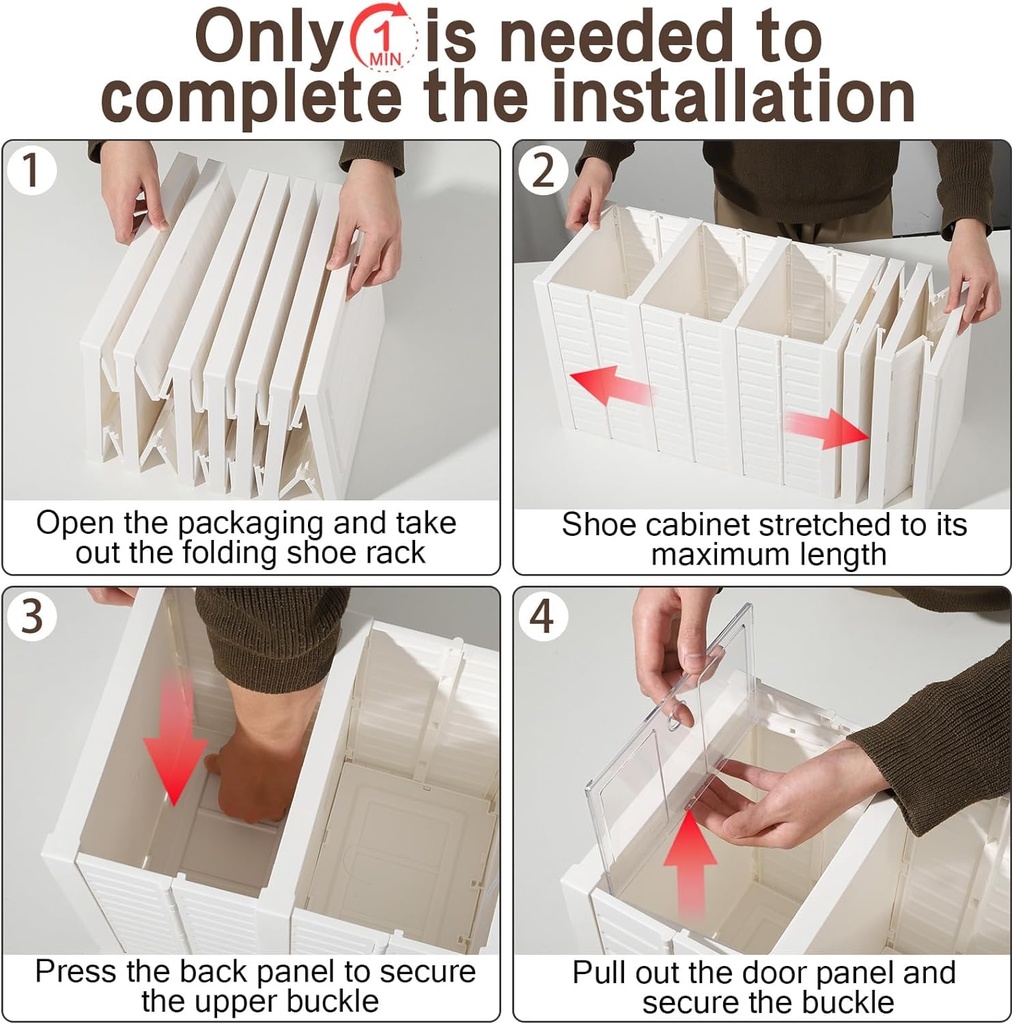 Only 1 MIN is needed to complete the installation

1

Open the packaging and take out the folding shoe rack

2

Shoe cabinet stretched to its maximum length

3

Press the back panel to secure the upper buckle

4

Pull out the door panel and secure the buckle